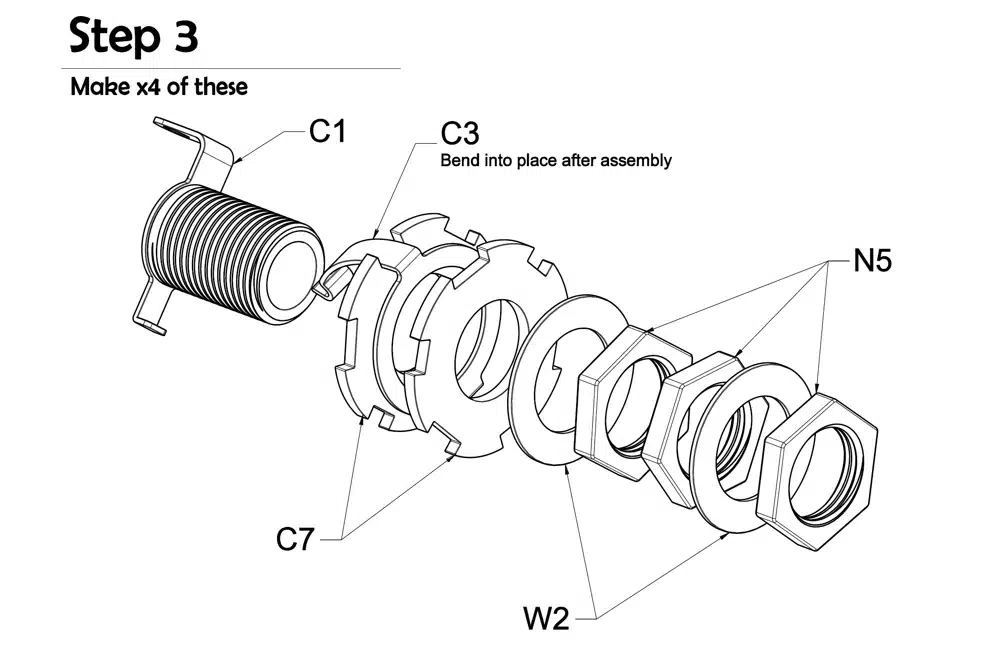 Step 3

Make x4 of these

C1

C3
Bend into place after assembly

N5

C7

W2